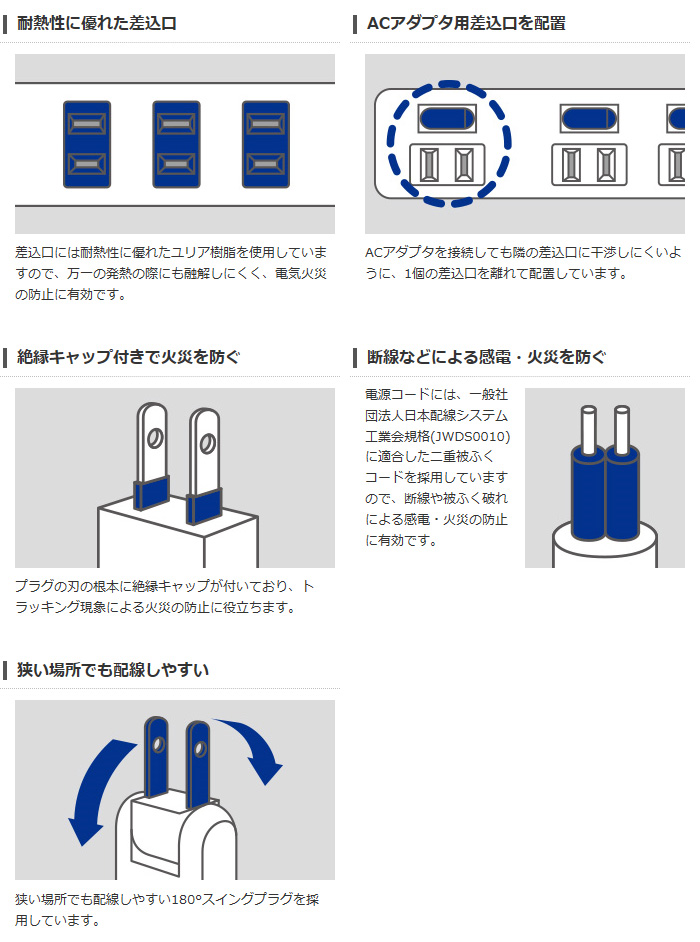 耐熱性に優れた差込口

差込口には耐熱性に優れたユリア樹脂を使用していますので、万一の発熱の際にも融解しにくく、電気火災の防止に有効です。

ACアダプタ用差込口を配置

ACアダプタを接続しても隣の差込口に干渉しにくいように、1個の差込口を離れて配置しています。

絶縁キャップ付きで火災を防ぐ

プラグの刃の根本に絶縁キャップが付いており、トラッキング現象による火災の防止に役立ちます。

断線などによる感電・火災を防ぐ

電源コードには、一般社団法人日本配線システム工業会規格(JWDS0010)に適合した二重被ふくコードを採用していますので、断線や被ふく破れによる感電・火災の防止に有効です。

狭い場所でも配線しやすい

狭い場所でも配線しやすい180°スイングプラグを採用しています。