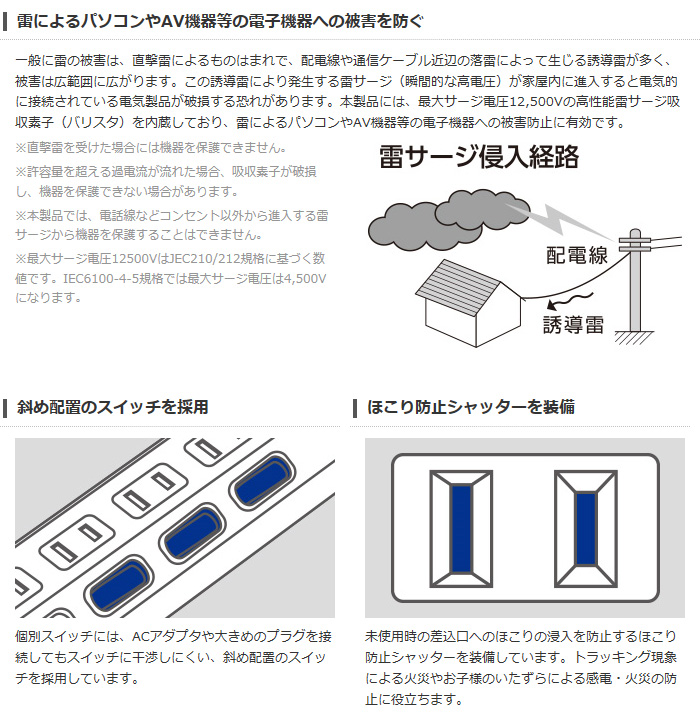 雷によるパソコンやAV機器等の電子機器への被害を防ぐ

一般に雷の被害は、直撃雷によるものはまれで、配電線や通信ケーブル近辺の落雷によって生じる誘導雷が多く、被害は広範囲に広がります。この誘導雷により発生する雷サージ（瞬間的な高電圧）が家屋内に進入すると電気的に接続されている電気製品が破損する恐れがあります。本製品には、最大サージ電圧12,500Vの高性能雷サージ吸収素子（バリスタ）を内蔵しており、雷によるパソコンやAV機器等の電子機器への被害防止に有効です。

※直撃雷を受けた場合には機器を保護できません。

※許容量を超える過電流が流れた場合、吸収素子が破損し、機器を保護できない場合があります。

※本製品では、電話線などコンセント以外から進入する雷サージから機器を保護することはできません。

※最大サージ電圧12500VはJEC210/212規格に基づく数値です。IEC6100-4-5規格では最大サージ電圧は4,500Vになります。

雷サージ侵入経路

配電線

誘導雷

斜め配置のスイッチを採用

個別スイッチには、ACアダプタや大きめのプラグを接続してもスイッチに干渉しにくい、斜め配置のスイッチを採用しています。

ほこり防止シャッターを装備

未使用時の差込口へのほこりの浸入を防止するほこり防止シャッターを装備しています。トラッキング現象による火災やお子様のいたずらによる感電・火災の防止に役立ちます。